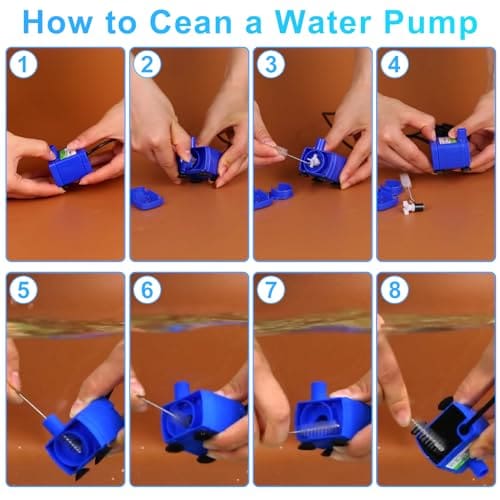 How to Cean a Water Pump

1

2

3

4

5

6

7

8