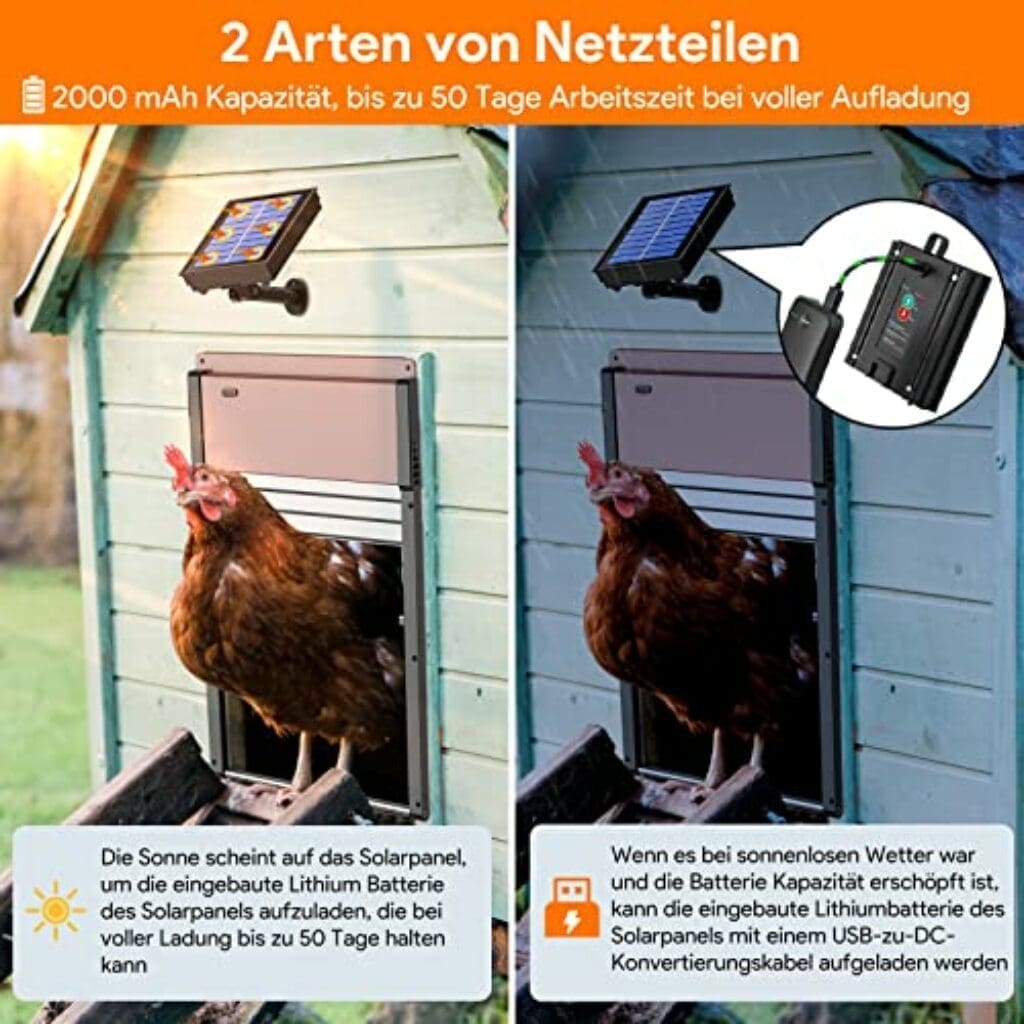 2 Arten von Netzteilen

2000 mAh Kapazität, bis zu 50 Tage Arbeitszeit bei voller Aufladung

Die Sonne scheint auf das Solarpanel, um die eingebaute Lithium Batterie des Solarpanels aufzuladen, die bei voller Ladung bis zu 50 Tage halten kann

Wenn es bei sonnenlosen Wetter war und die Batterie Kapazität erschöpft ist, kann die eingebaute Lithiumbatterie des Solarpanels mit einem USB-zu-DC-Konvertierungskabel aufgeladen werden